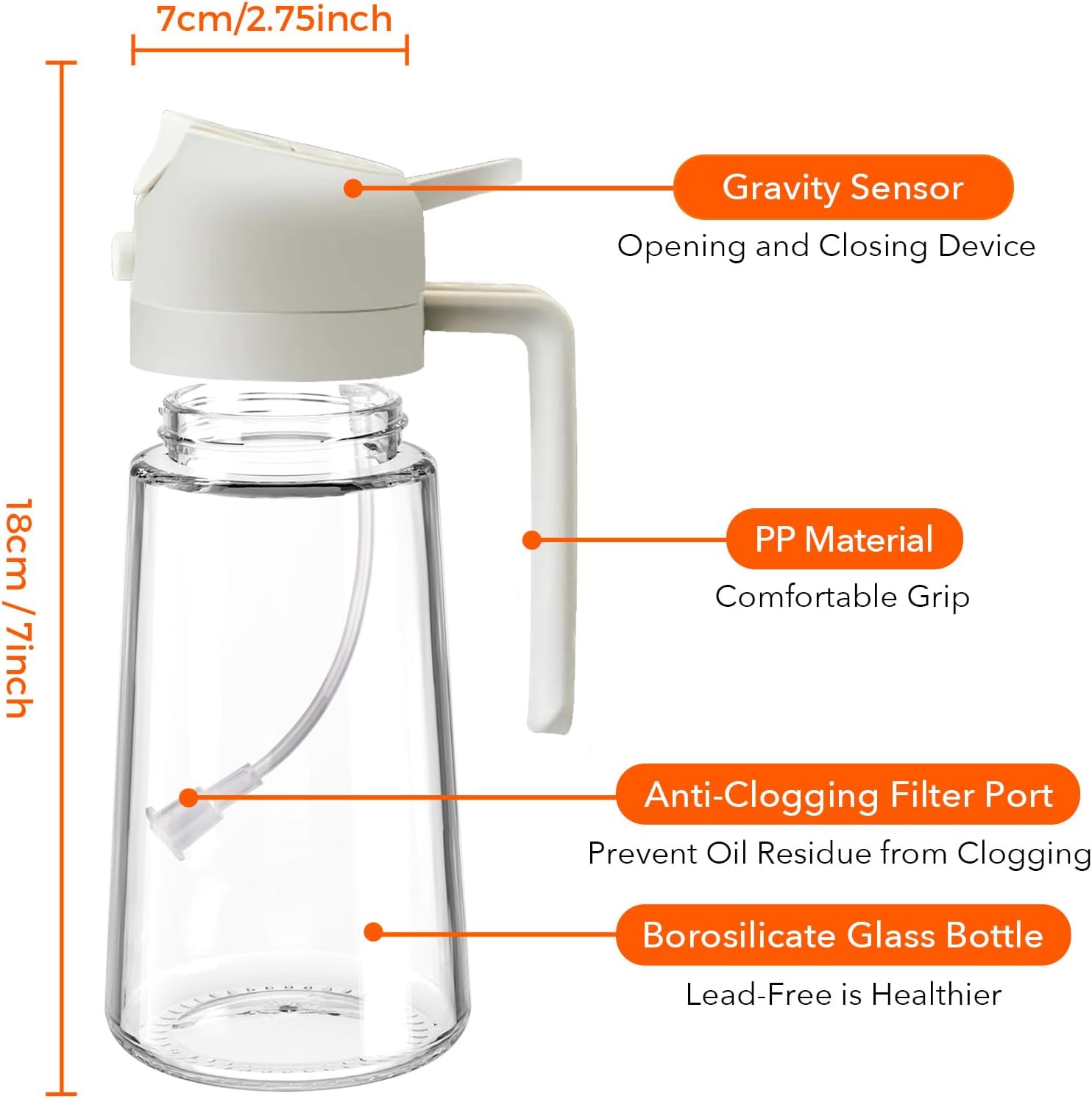 7cm/2.75inch

18cm / 7inch

Gravity Sensor

Opening and Closing Device

PP Material

Comfortable Grip

Anti-Clogging Filter Port

Prevent Oil Residue from Clogging

Borosilicate Glass Bottle

Lead-Free is Healthier