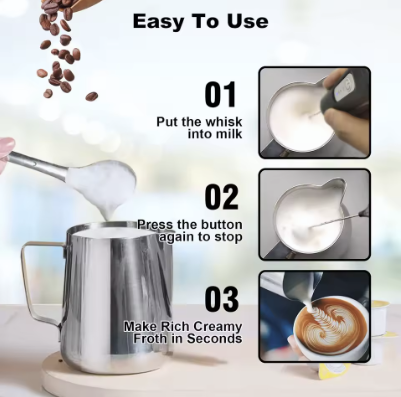 Easy To Use

01

Put the whisk into milk

02

Press the button again to stop

03

Make Rich Creamy Froth in Seconds